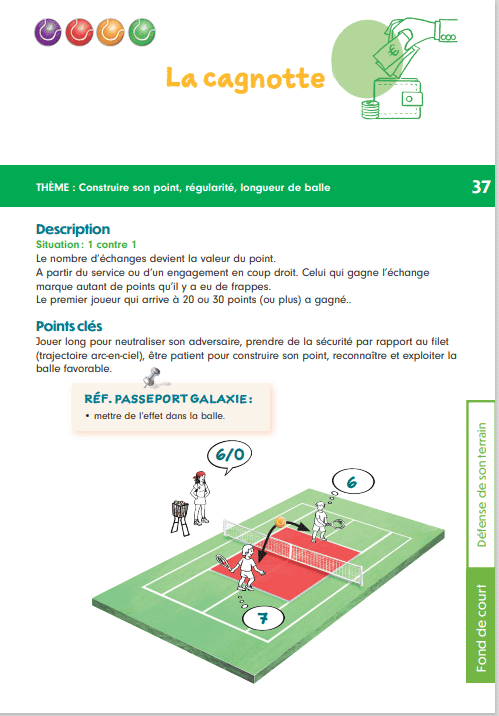 La cagnotte

THÈME : Construire son point, régularité, longueur de balle

37

Description
Situation : 1 contre 1
Le nombre d'échanges devient la valeur du point.
A partir du service ou d'un engagement en coup droit. Celui qui gagne l'échange marque autant de points qu'il y a eu de frappes.
Le premier joueur qui arrive à 20 ou 30 points (ou plus) a gagné..

Points clés
Jouer long pour neutraliser son adversaire, prendre de la sécurité par rapport au filet (trajectoire arc-en-ciel), être patient pour construire son point, reconnaître et exploiter la balle favorable.

RÉF. PASSEPORT GALAXIE :
• mettre de l'effet dans la balle.

6/0

6

7

Défense de son terrain

Fond de court